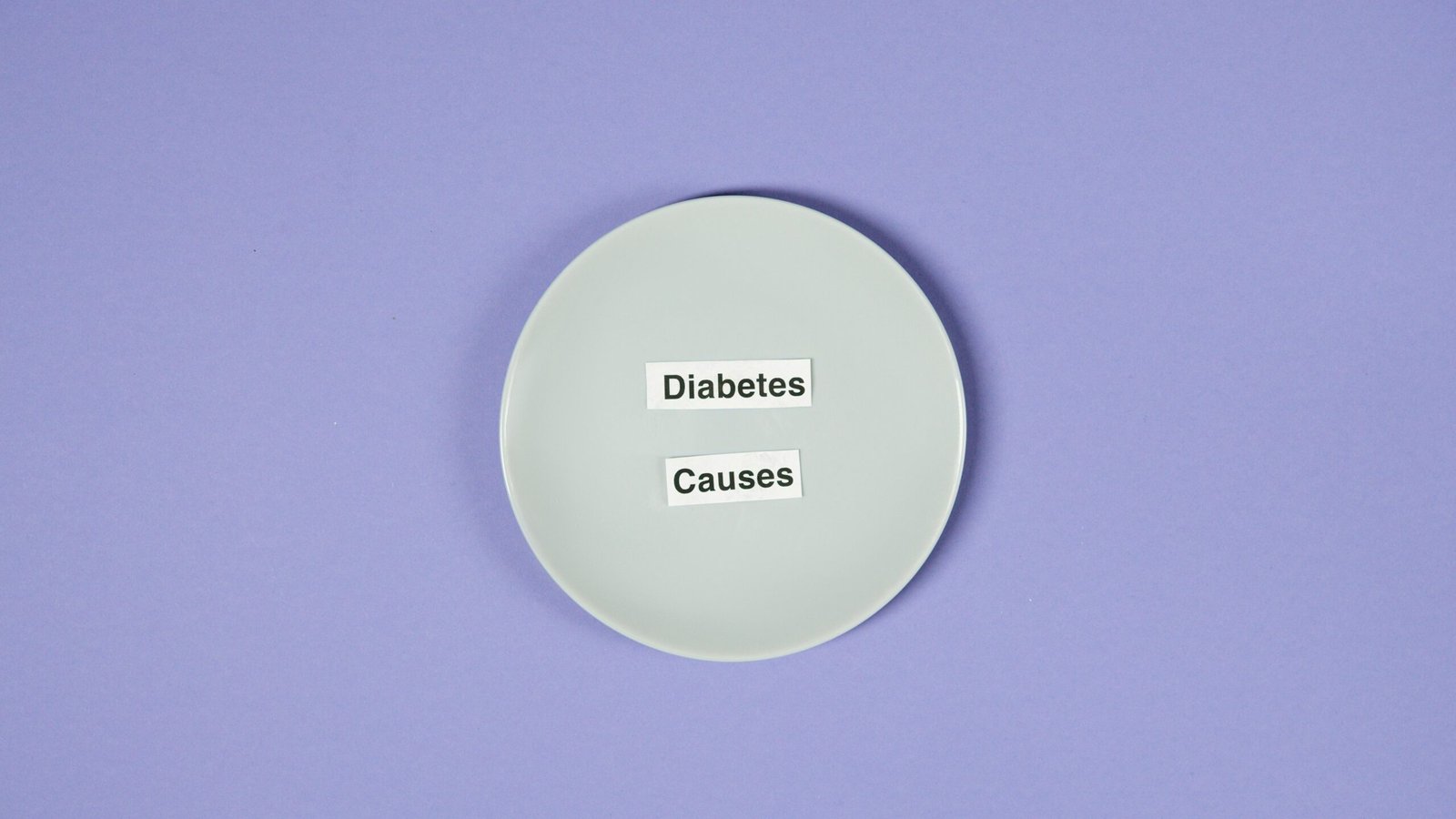 Diabetes

Causes